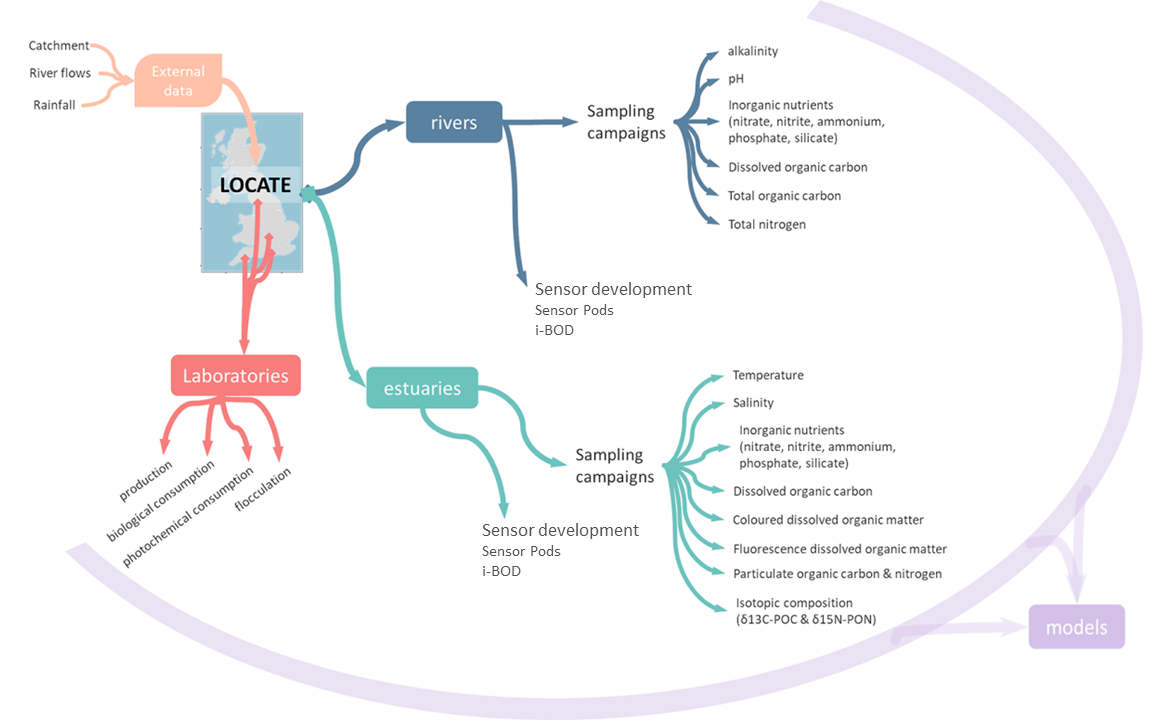 Catchment
River flows
Rainfall
External data

LOCATE

rivers

Sampling campaigns

alkalinity
pH
Inorganic nutrients (nitrate, nitrite, ammonium, phosphate, silicate)
Dissolved organic carbon
Total organic carbon
Total nitrogen

Sensor development
Sensor Pods
i-BOD

Laboratories

production
biological consumption
photochemical consumption
flocculation

estuaries

Sampling campaigns

Temperature
Salinity
Inorganic nutrients (nitrate, nitrite, ammonium, phosphate, silicate)
Dissolved organic carbon
Coloured dissolved organic matter
Fluorescence dissolved organic matter
Particulate organic carbon & nitrogen
Isotopic composition (δ13C-POC & δ15N-PON)

Sensor development
Sensor Pods
i-BOD

models